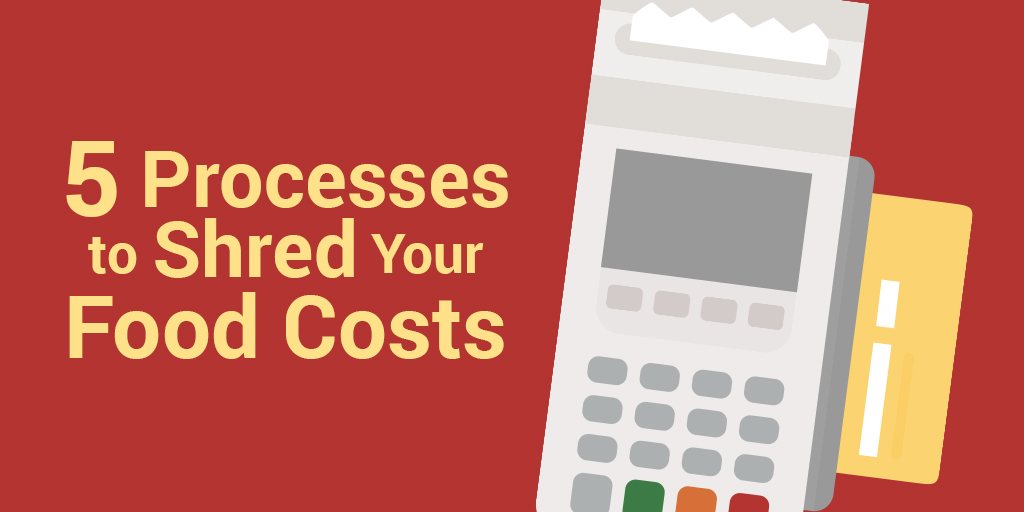 5 Processes to Shred Your Food Costs